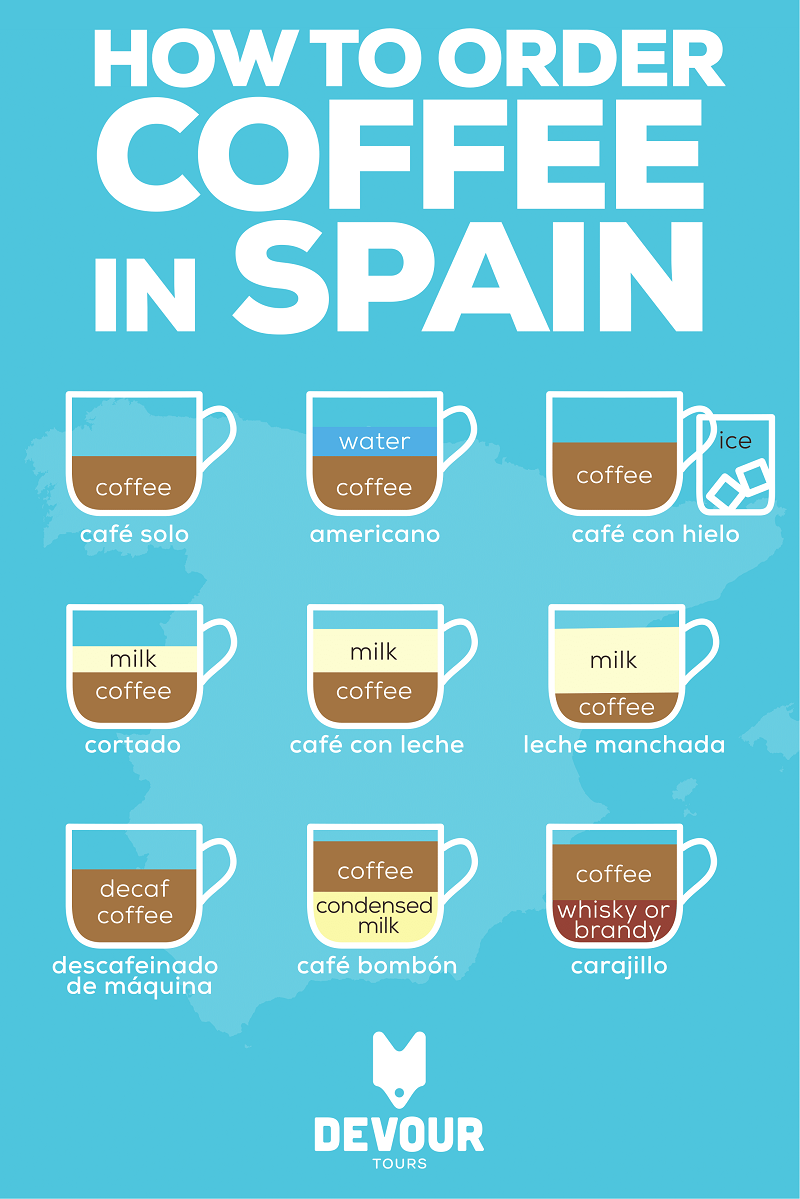 HOW TO ORDER COFFEE IN SPAIN

coffee
café solo

water
coffee
americano

coffee
ice
café con hielo

milk
coffee
cortado

milk
coffee
café con leche

milk
coffee
leche manchada

decaf coffee
descafeinado de máquina

coffee
condensed milk
café bombón

coffee
whisky or brandy
carajillo

DEVOUR
TOURS